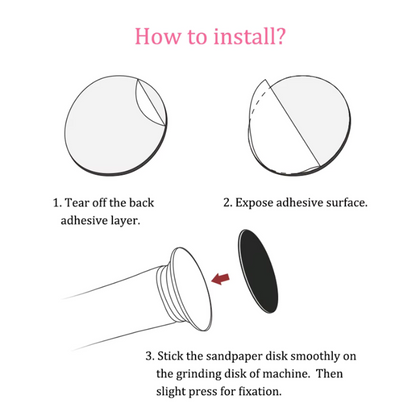 How to install?

1. Tear off the back adhesive layer.

2. Expose adhesive surface.

3. Stick the sandpaper disk smoothly on the grinding disk of machine.  Then slight press for fixation.